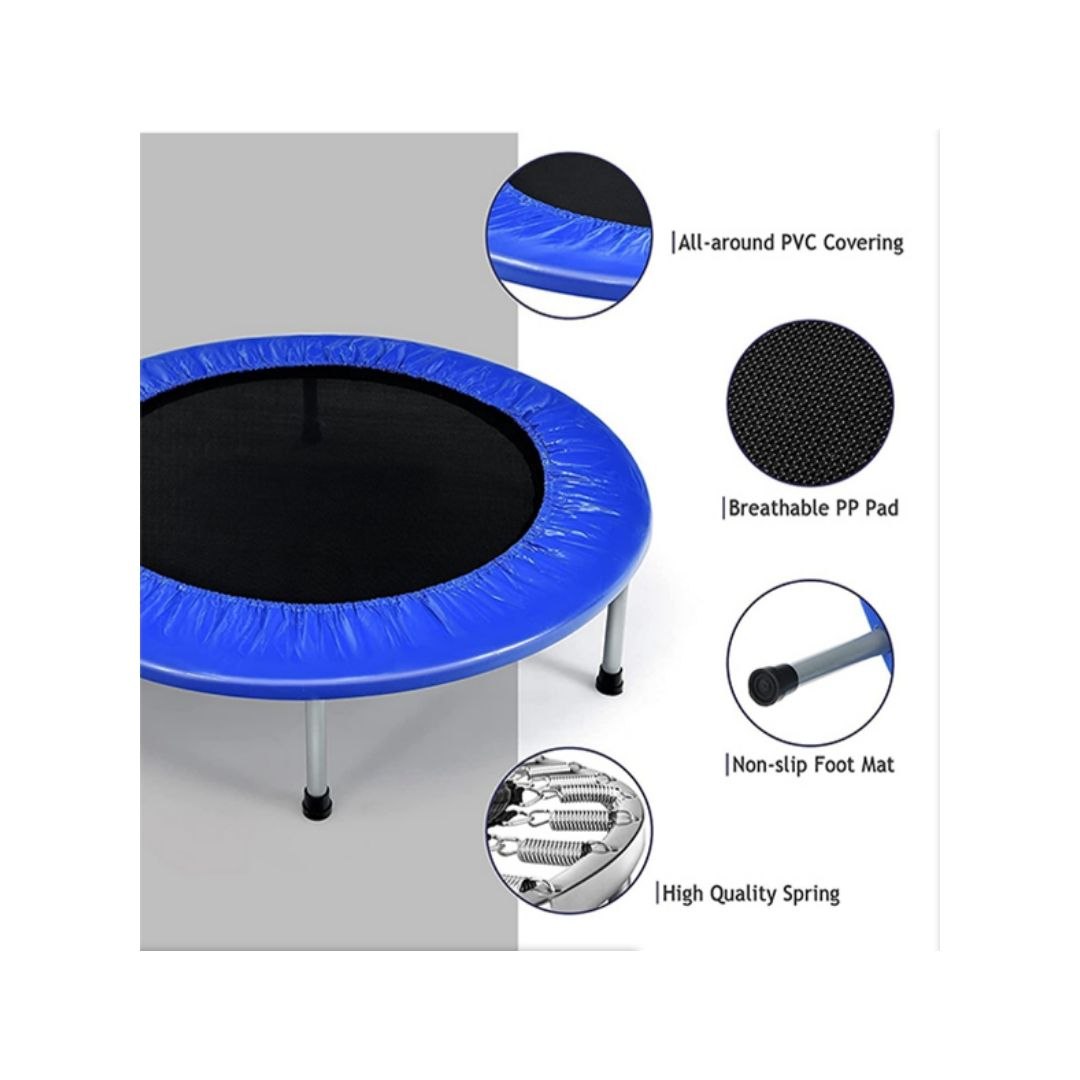 |All-around PVC Covering

|Breathable PP Pad

|Non-slip Foot Mat

|High Quality Spring